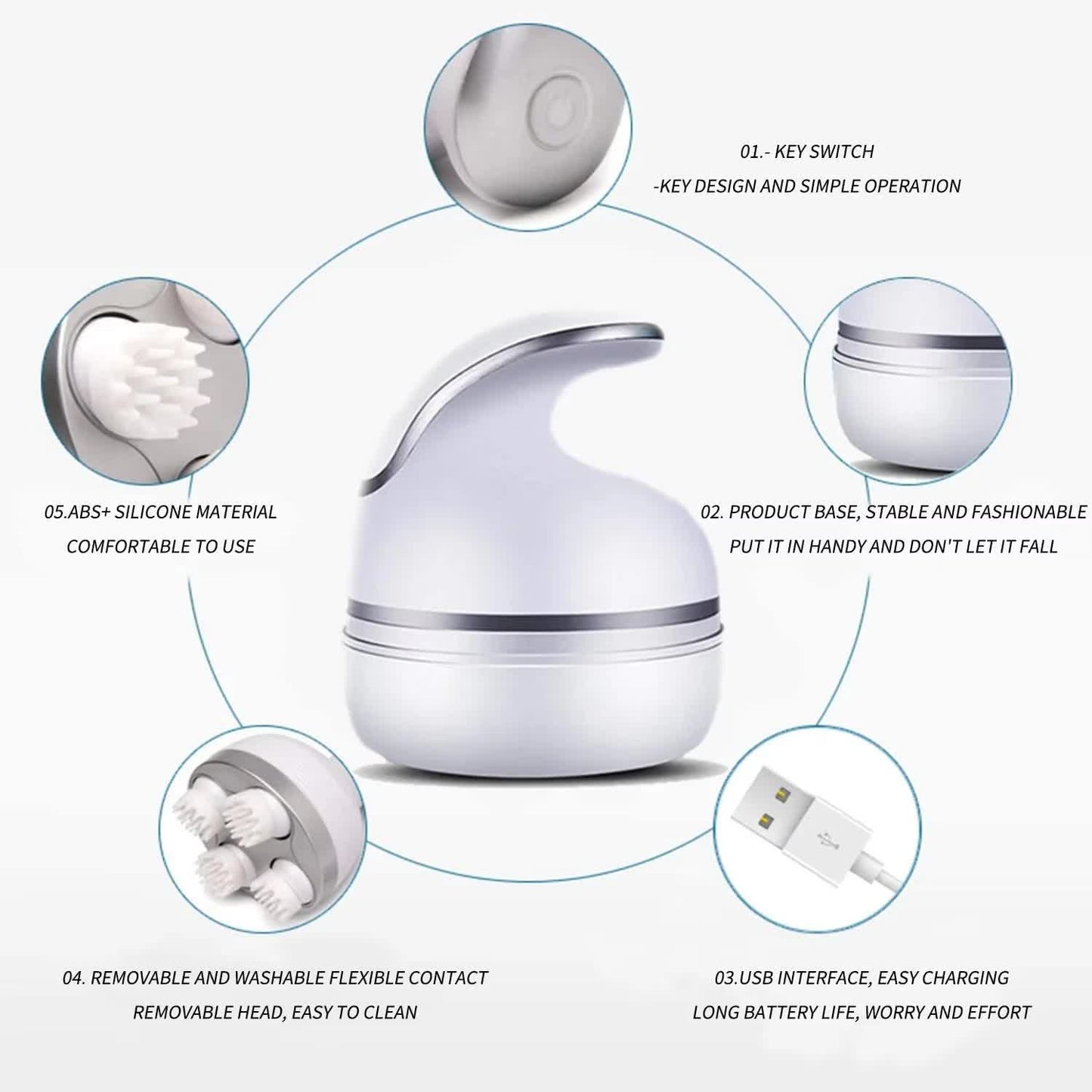 01.- KEY SWITCH
-KEY DESIGN AND SIMPLE OPERATION

05.ABS+ SILICONE MATERIAL
COMFORTABLE TO USE

02. PRODUCT BASE, STABLE AND FASHIONABLE
PUT IT IN HANDY AND DON'T LET IT FALL

04. REMOVABLE AND WASHABLE FLEXIBLE CONTACT
REMOVABLE HEAD, EASY TO CLEAN

03.USB INTERFACE, EASY CHARGING
LONG BATTERY LIFE, WORRY AND EFFORT