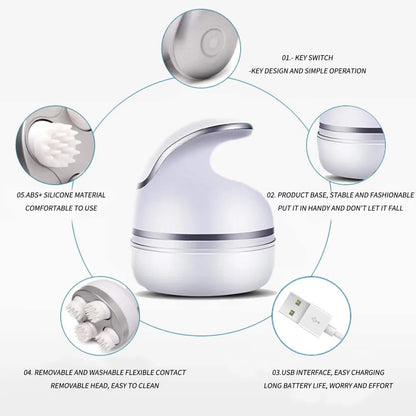 01.- KEY SWITCH
-KEY DESIGN AND SIMPLE OPERATION

05.ABS+ SILICONE MATERIAL
COMFORTABLE TO USE

02. PRODUCT BASE, STABLE AND FASHIONABLE
PUT IT IN HANDY AND DON'T LET IT FALL

04. REMOVABLE AND WASHABLE FLEXIBLE CONTACT
REMOVABLE HEAD, EASY TO CLEAN

03.USB INTERFACE, EASY CHARGING
LONG BATTERY LIFE, WORRY AND EFFORT